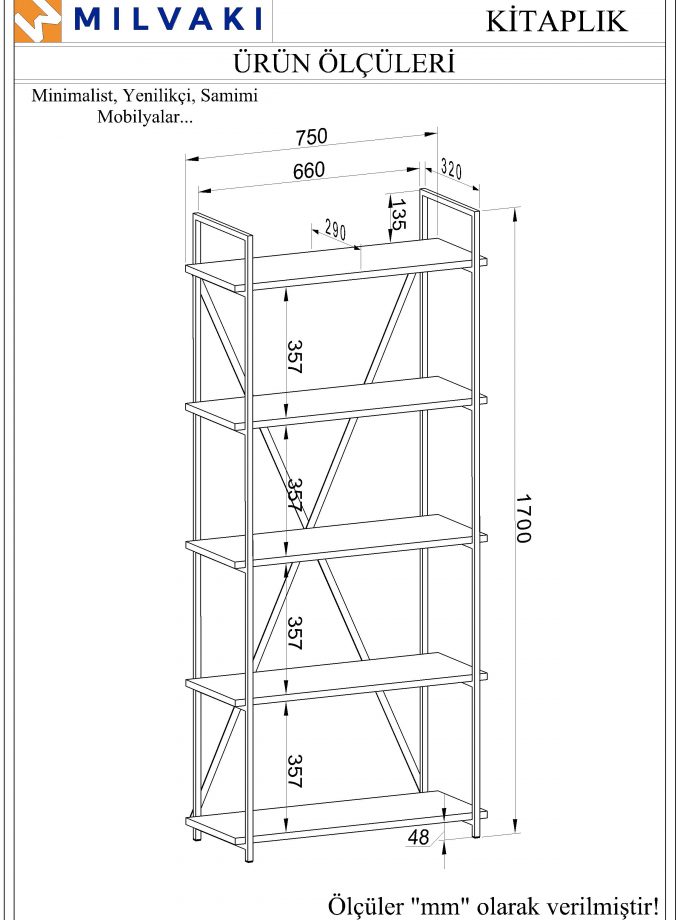 MILVAKI

KİTAPLIK

ÜRÜN ÖLÇÜLERİ

Minimalist, Yenilikçi, Samimi Mobilyalar...

750
660
320
135
290
357
357
357
357
1700
48

Ölçüler "mm" olarak verilmiştir!